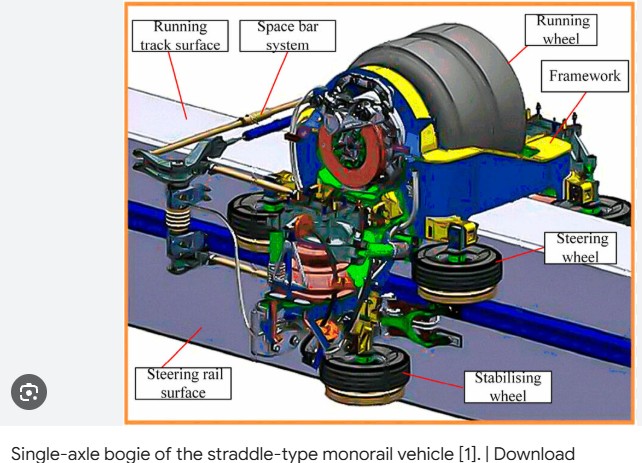 Running track surface

Space bar system

Running wheel

Framework

Steering wheel

Steering rail surface

Stabilising wheel

Single-axle bogie of the straddle-type monorail vehicle [1]. | Download